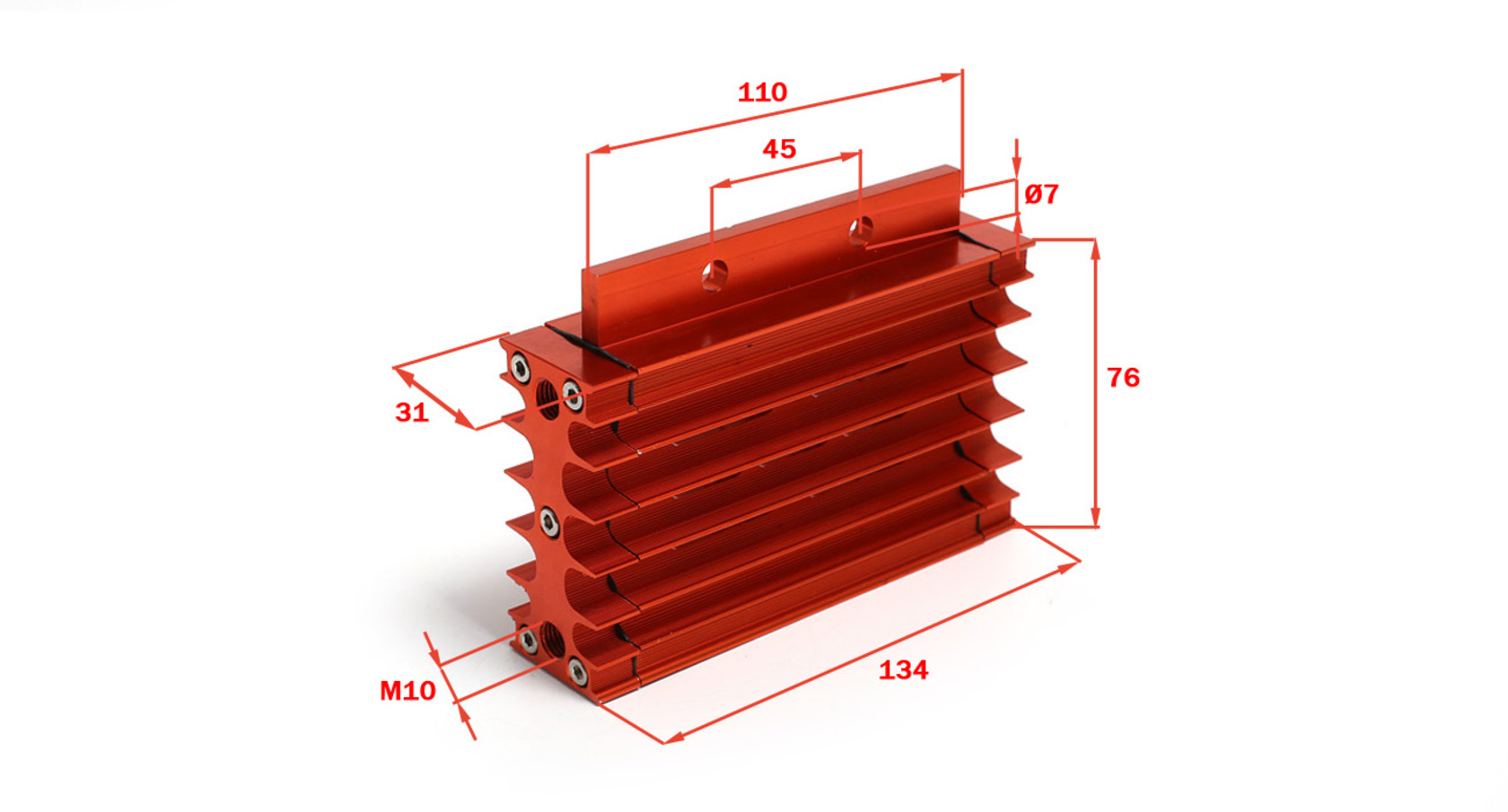 110
45
Ø7
76
31
134
M10